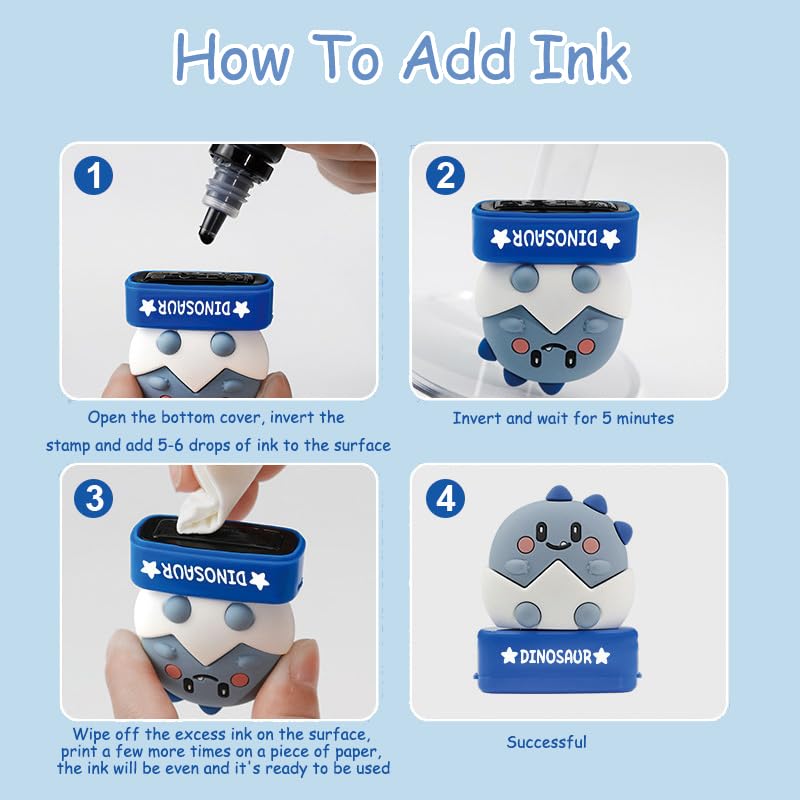 How To Add Ink

1

DINOSAUR

Open the bottom cover, invert the stamp and add 5-6 drops of ink to the surface

2

DINOSAUR

Invert and wait for 5 minutes

3

DINOSAUR

Wipe off the excess ink on the surface, print a few more times on a piece of paper, the ink will be even and it's ready to be used

4

DINOSAUR

Successful